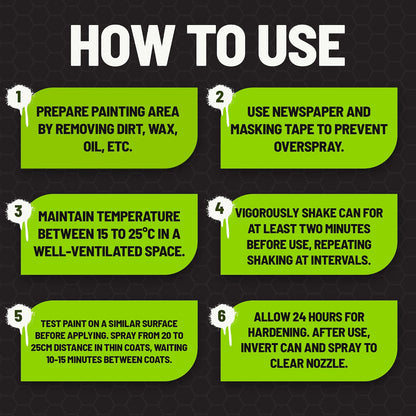 HOW TO USE

1

PREPARE PAINTING AREA BY REMOVING DIRT, WAX, OIL, ETC.

2

USE NEWSPAPER AND MASKING TAPE TO PREVENT OVERSPRAY.

3

MAINTAIN TEMPERATURE BETWEEN 15 TO 25°C IN A WELL-VENTILATED SPACE.

4

VIGOROUSLY SHAKE CAN FOR AT LEAST TWO MINUTES BEFORE USE, REPEATING SHAKING AT INTERVALS.

5

TEST PAINT ON A SIMILAR SURFACE BEFORE APPLYING. SPRAY FROM 20 TO 25CM DISTANCE IN THIN COATS, WAITING 10-15 MINUTES BETWEEN COATS.

6

ALLOW 24 HOURS FOR HARDENING. AFTER USE, INVERT CAN AND SPRAY TO CLEAR NOZZLE.