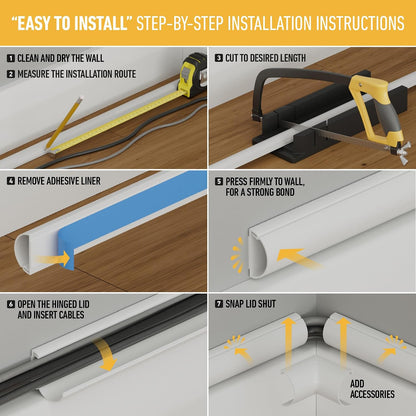 "EASY TO INSTALL" STEP-BY-STEP INSTALLATION INSTRUCTIONS

1 CLEAN AND DRY THE WALL

2 MEASURE THE INSTALLATION ROUTE

3 CUT TO DESIRED LENGTH

4 REMOVE ADHESIVE LINER

5 PRESS FIRMLY TO WALL, FOR A STRONG BOND

6 OPEN THE HINGED LID AND INSERT CABLES

7 SNAP LID SHUT

ADD ACCESSORIES