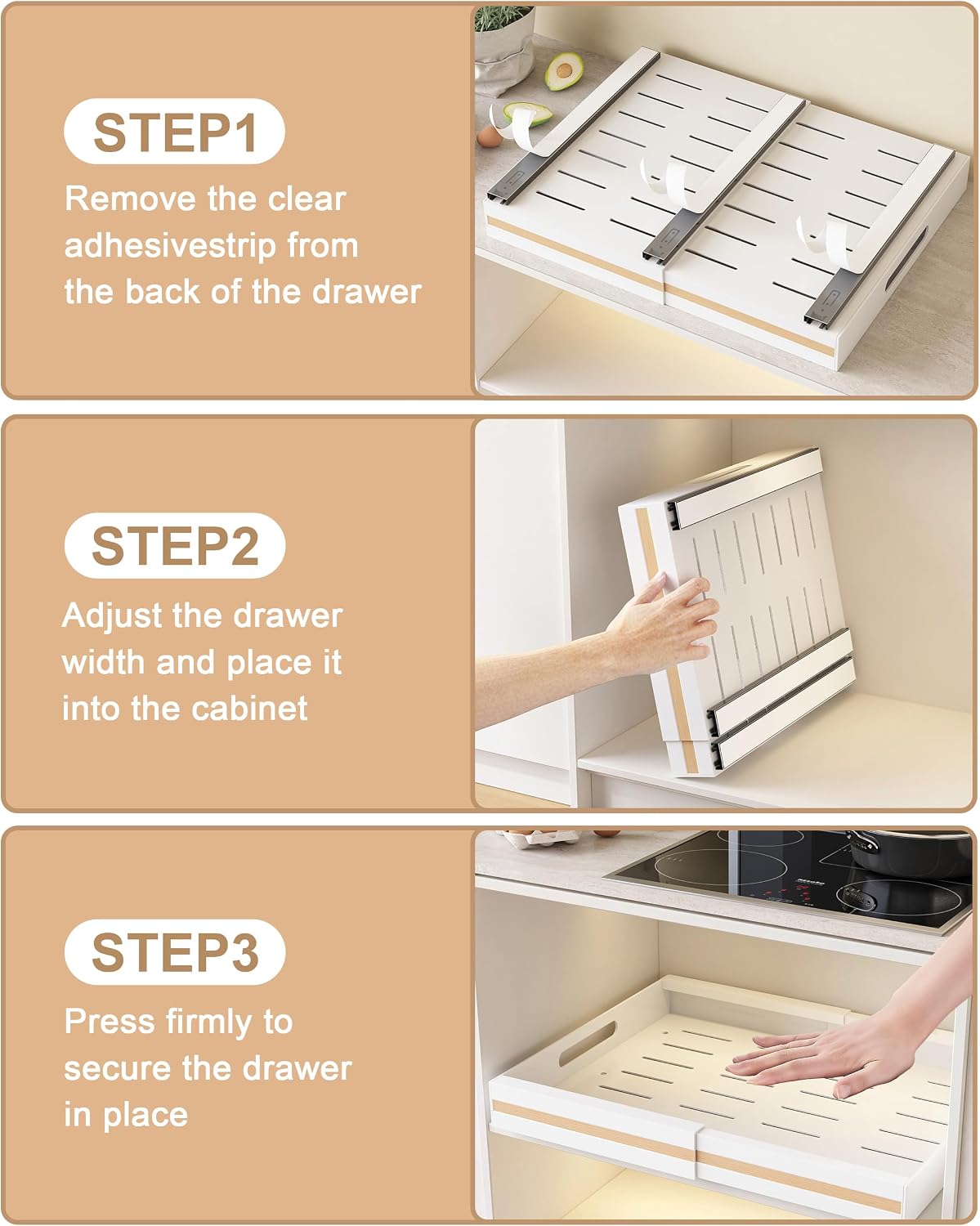 STEP1

Remove the clear adhesivestrip from the back of the drawer

STEP2

Adjust the drawer width and place it into the cabinet

STEP3

Press firmly to secure the drawer in place