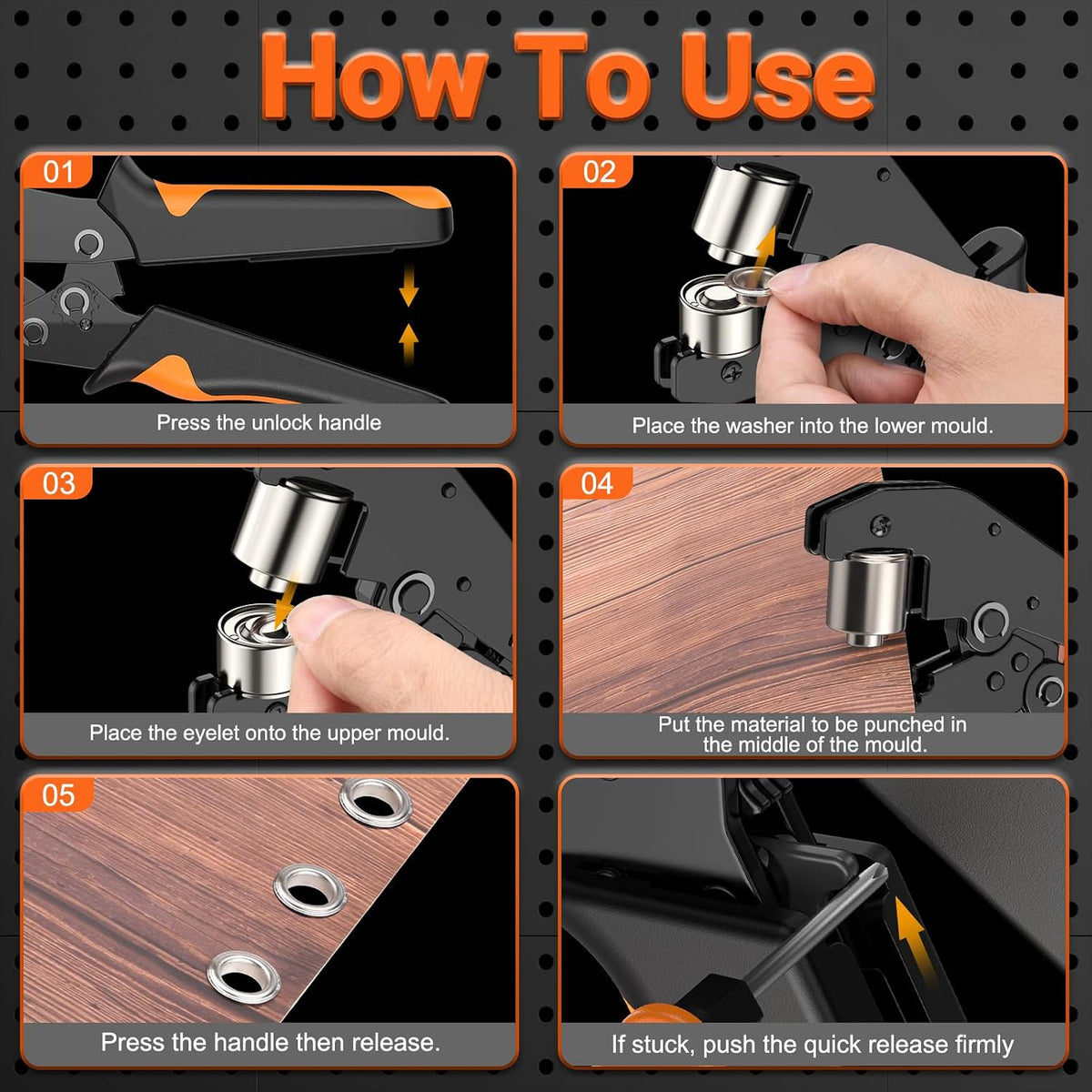 How To Use

01

Press the unlock handle

02

Place the washer into the lower mould.

03

Place the eyelet onto the upper mould.

04

Put the material to be punched in the middle of the mould.

05

Press the handle then release.

If stuck, push the quick release firmly