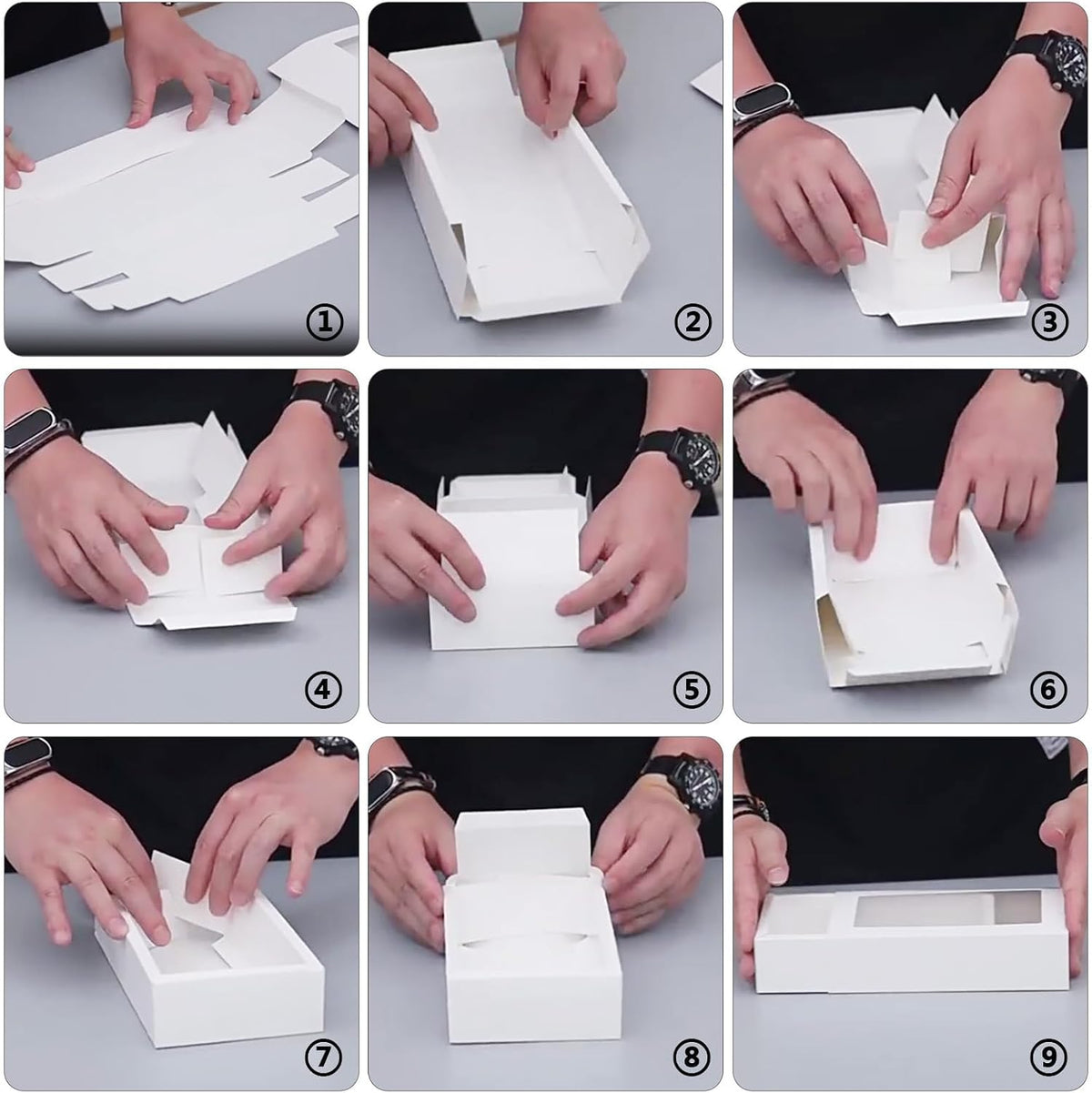 ①
②
③
④
⑤
⑥
⑦
⑧
⑨