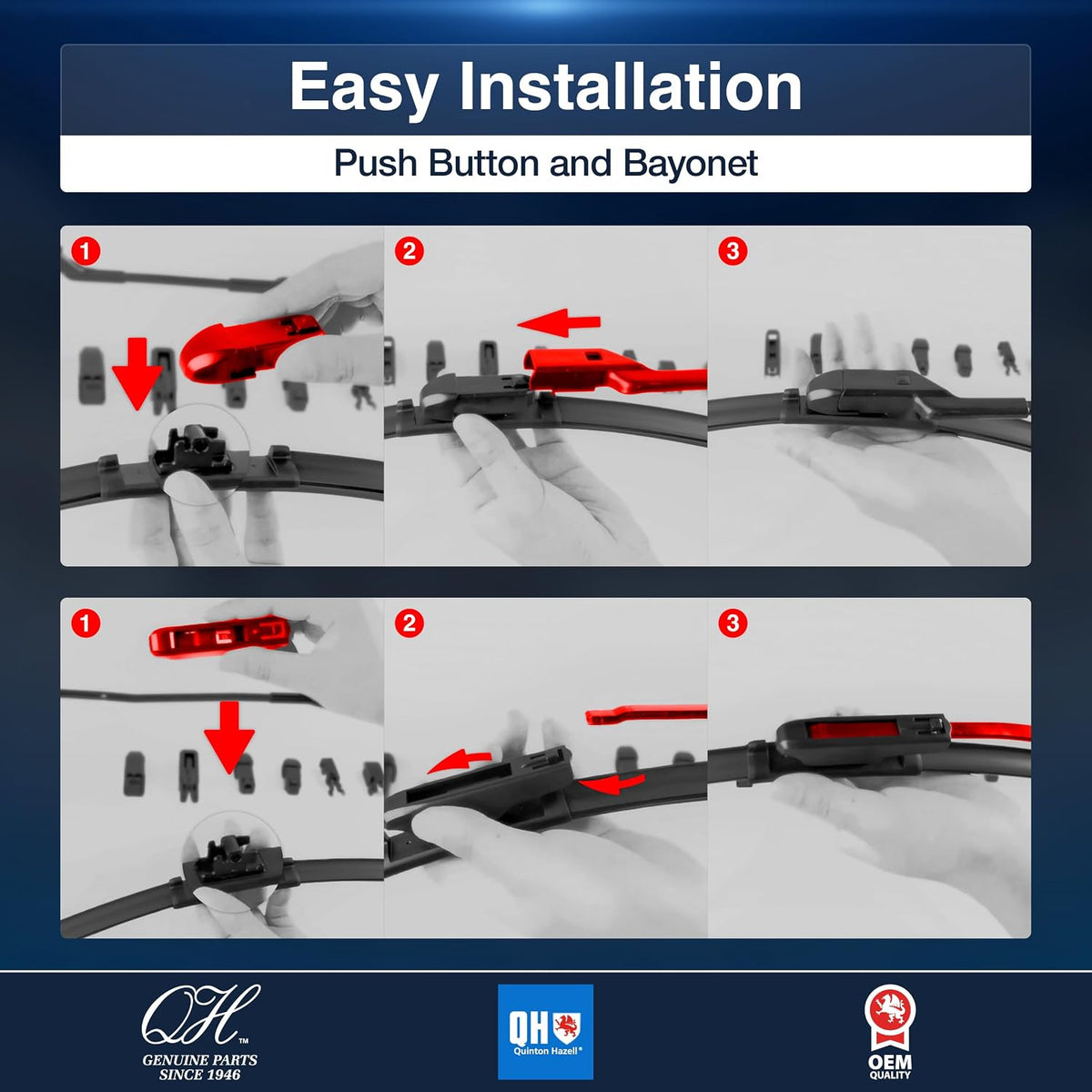 Easy Installation

Push Button and Bayonet

1

2

3

1

2

3

QH™
GENUINE PARTS
SINCE 1946

QH
Quinton Hazell®

OEM
QUALITY