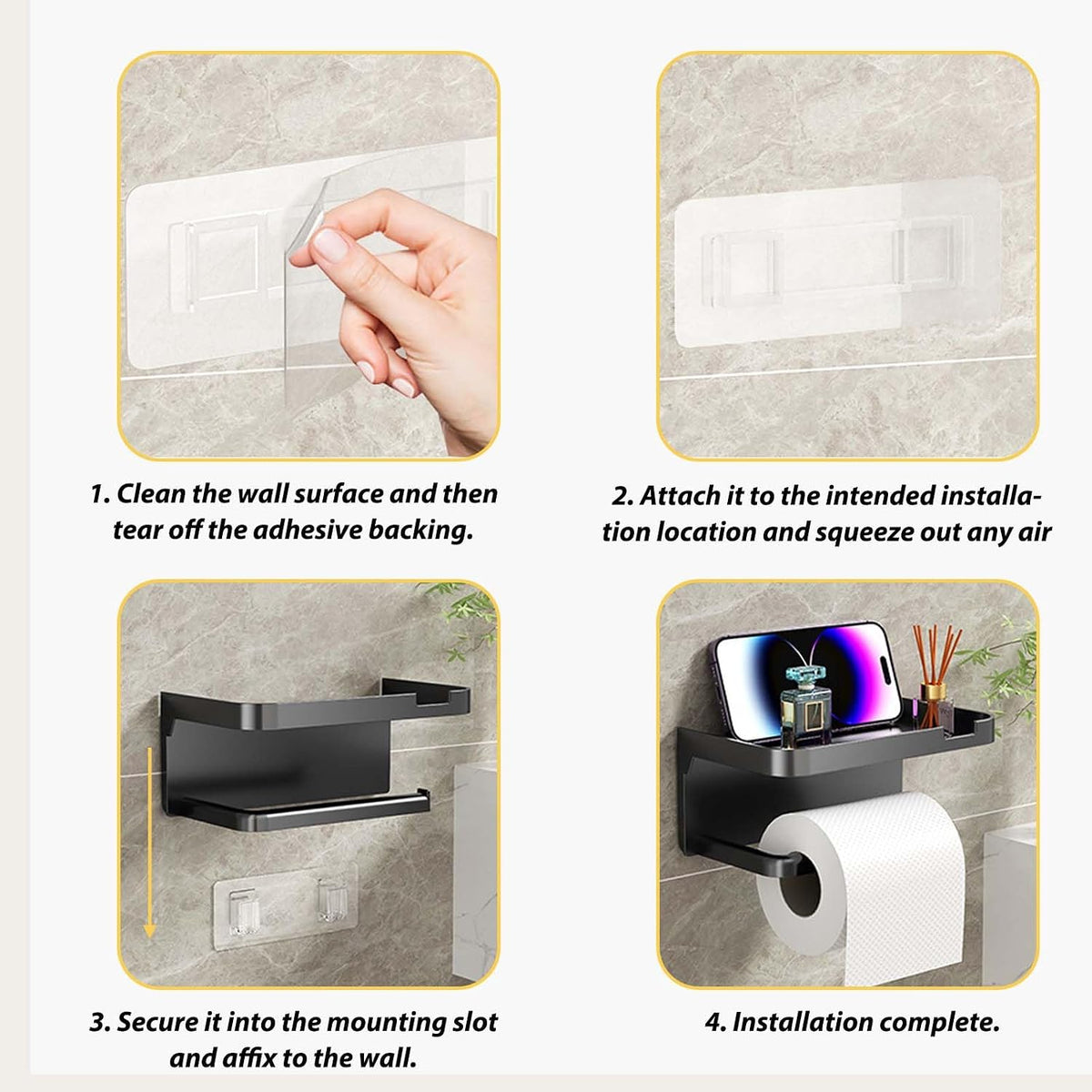 1. Clean the wall surface and then tear off the adhesive backing.

2. Attach it to the intended installation location and squeeze out any air

3. Secure it into the mounting slot and affix to the wall.

4. Installation complete.