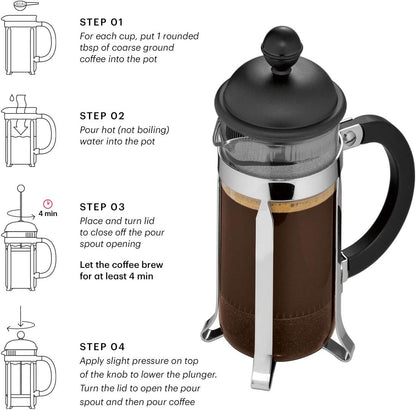 STEP 01
For each cup, put 1 rounded tbsp of coarse ground coffee into the pot

STEP 02
Pour hot (not boiling) water into the pot

4 min

STEP 03
Place and turn lid to close off the pour spout opening

Let the coffee brew for at least 4 min

STEP 04
Apply slight pressure on top of the knob to lower the plunger. Turn the lid to open the pour spout and then pour coffee