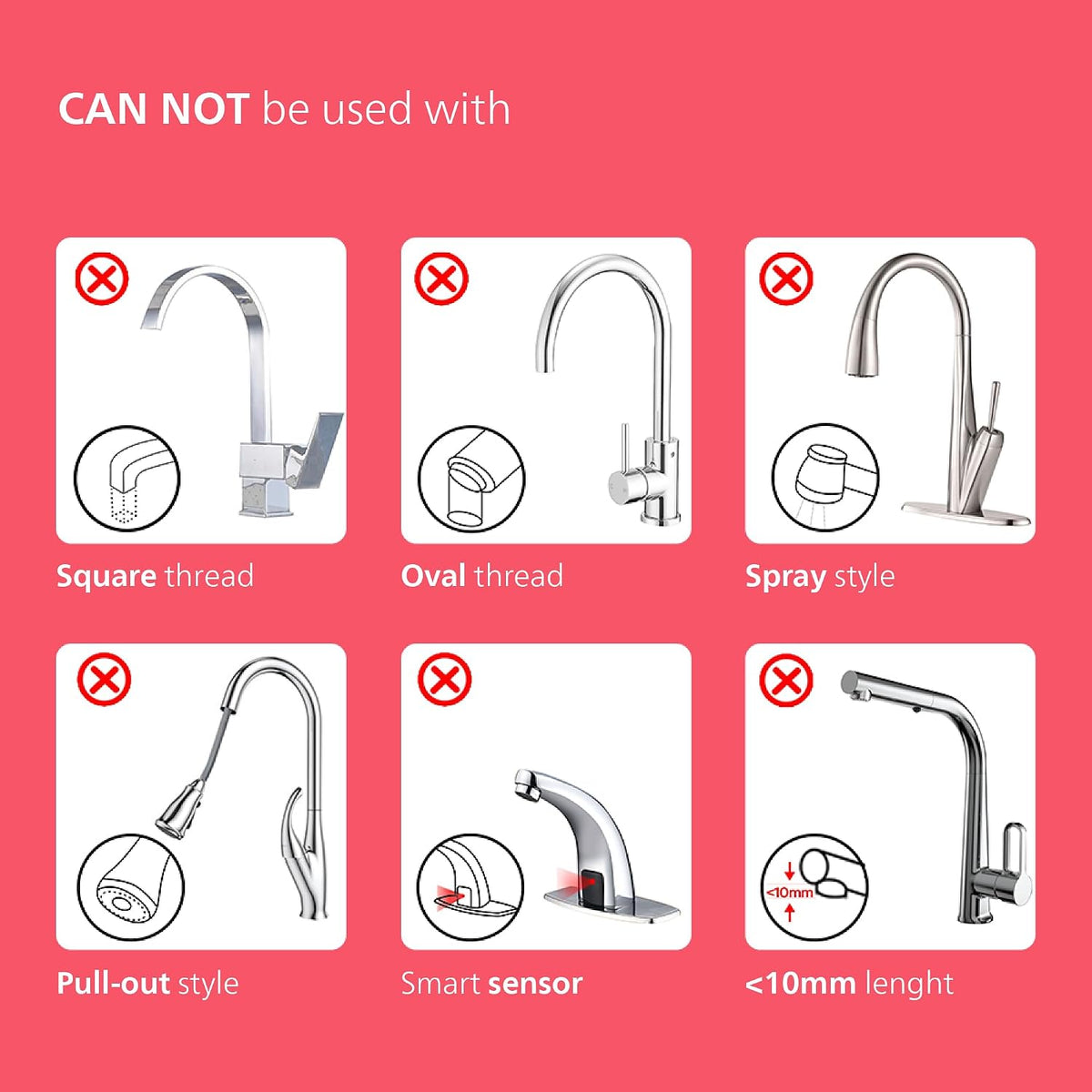 CAN NOT be used with

Square thread

Oval thread

Spray style

Pull-out style

Smart sensor

<10mm

<10mm lenght